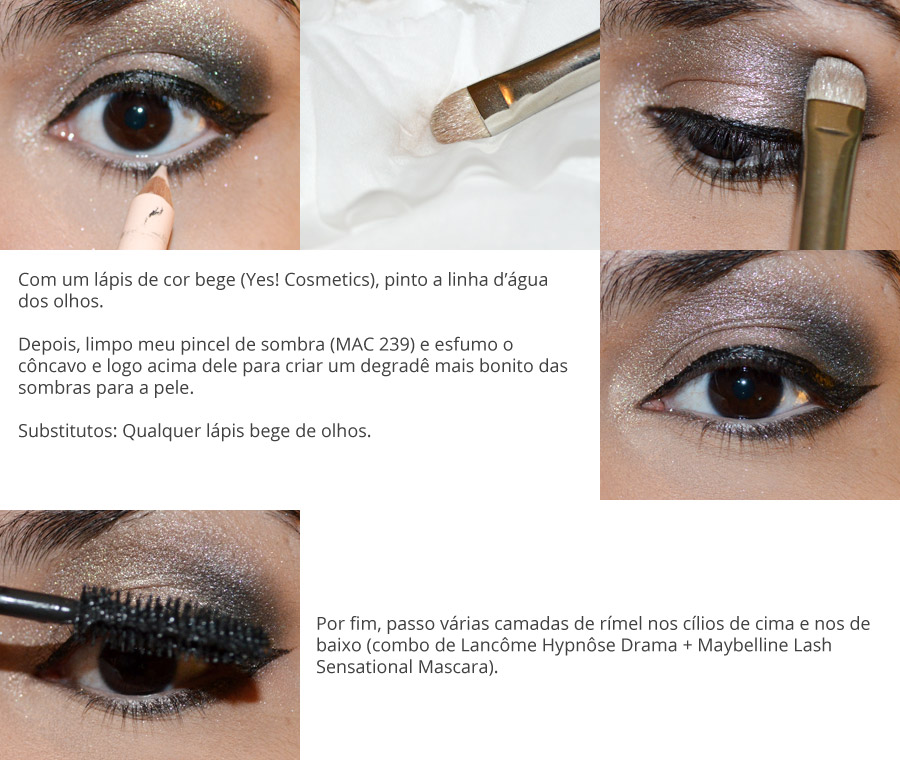 Com um lápis de cor bege (Yes! Cosmetics), pinto a linha d'água dos olhos.

Depois, limpo meu pincel de sombra (MAC 239) e esfumo o côncavo e logo acima dele para criar um degradê mais bonito das sombras para a pele.

Substitutos: Qualquer lápis bege de olhos.

Por fim, passo várias camadas de rímel nos cílios de cima e nos de baixo (combo de Lancôme Hypnôse Drama + Maybelline Lash Sensational Mascara).