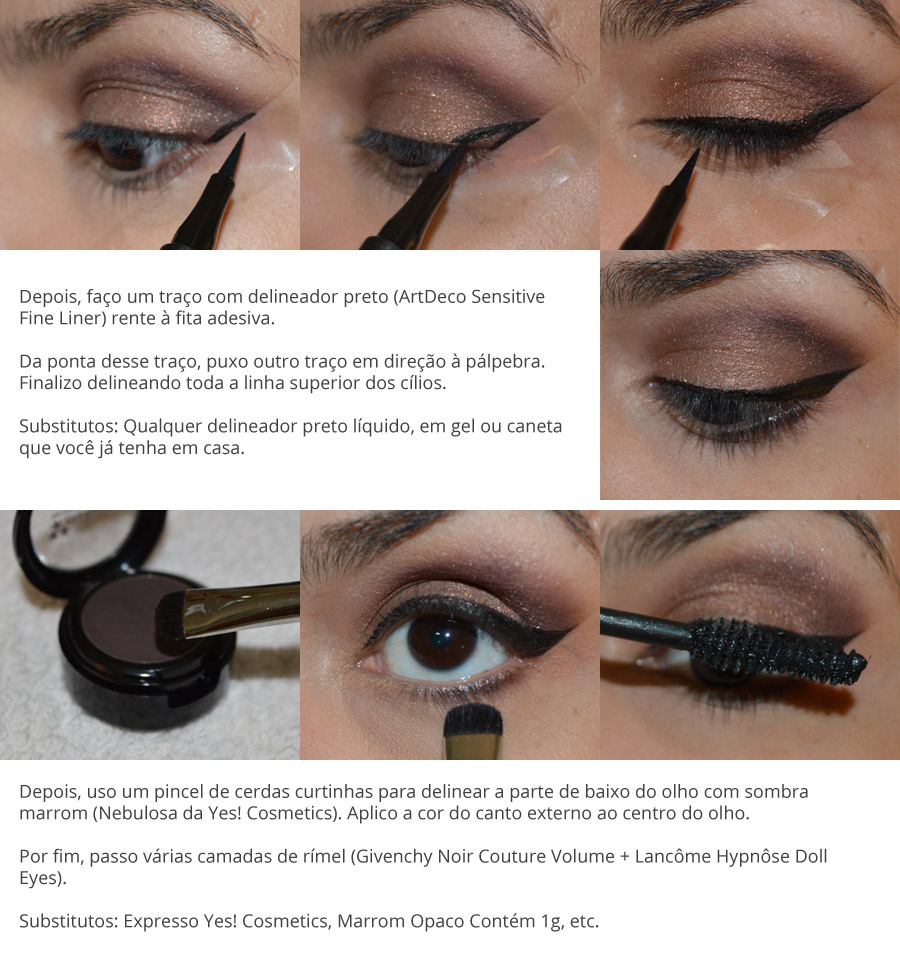 Depois, faço um traço com delineador preto (ArtDeco Sensitive Fine Liner) rente à fita adesiva.

Da ponta desse traço, puxo outro traço em direção à pálpebra. Finalizo delineando toda a linha superior dos cílios.

Substitutos: Qualquer delineador preto líquido, em gel ou caneta que você já tenha em casa.

Depois, uso um pincel de cerdas curtinhas para delinear a parte de baixo do olho com sombra marrom (Nebulosa da Yes! Cosmetics). Aplico a cor do canto externo ao centro do olho.

Por fim, passo várias camadas de rímel (Givenchy Noir Couture Volume + Lancôme Hypnôse Doll Eyes).

Substitutos: Expresso Yes! Cosmetics, Marrom Opaco Contém 1g, etc.