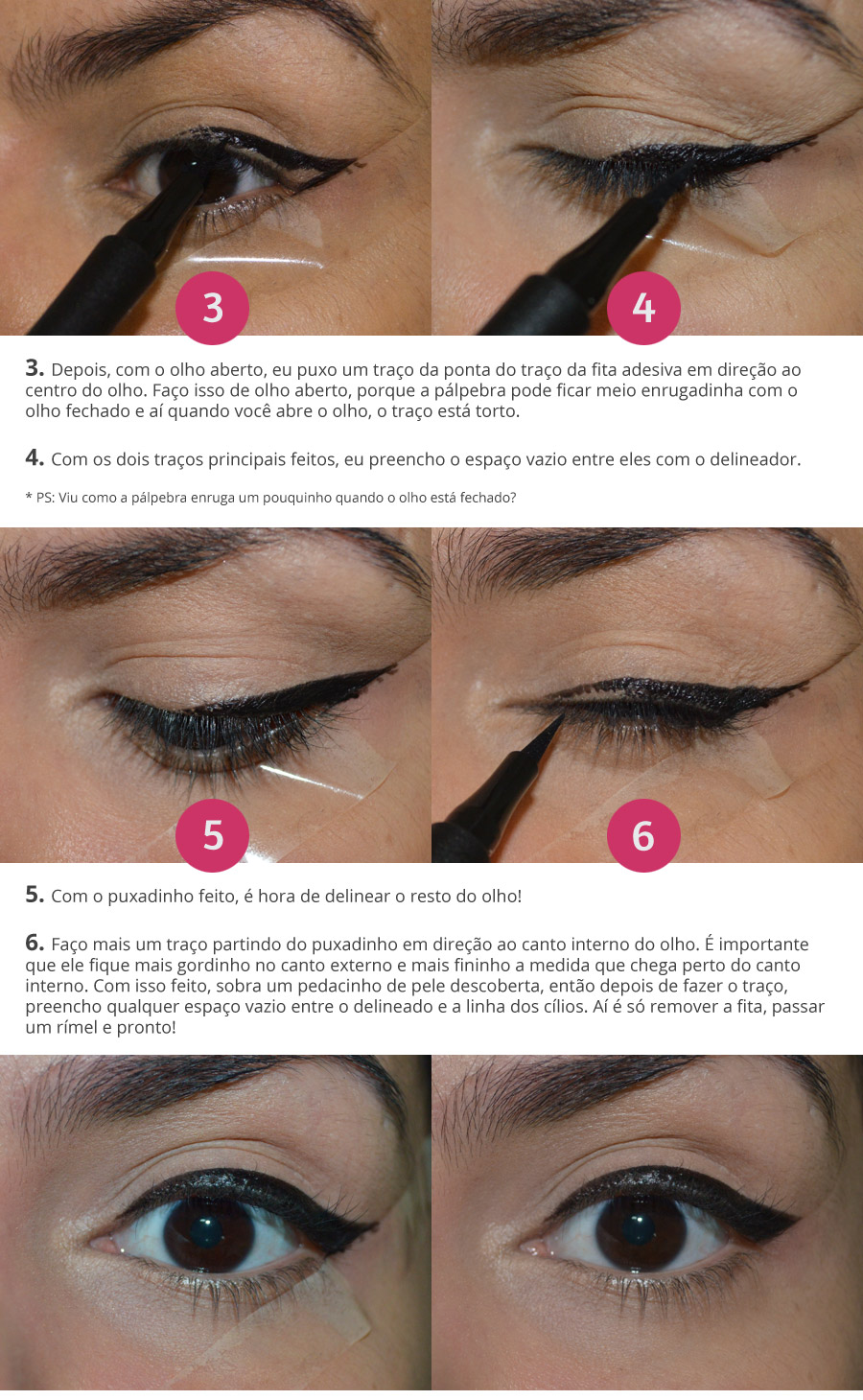 3

4

3. Depois, com o olho aberto, eu puxo um traço da ponta do traço da fita adesiva em direção ao centro do olho. Faço isso de olho aberto, porque a pálpebra pode ficar meio enrugadinha com o olho fechado e aí quando você abre o olho, o traço está torto.

4. Com os dois traços principais feitos, eu preencho o espaço vazio entre eles com o delineador.

* PS: Viu como a pálpebra enruga um pouquinho quando o olho está fechado?

5

6

5. Com o puxadinho feito, é hora de delinear o resto do olho!

6. Faço mais um traço partindo do puxadinho em direção ao canto interno do olho. É importante que ele fique mais gordinho no canto externo e mais fininho a medida que chega perto do canto interno. Com isso feito, sobra um pedacinho de pele descoberta, então depois de fazer o traço, preencho qualquer espaço vazio entre o delineado e a linha dos cílios. Aí é só remover a fita, passar um rímel e pronto!