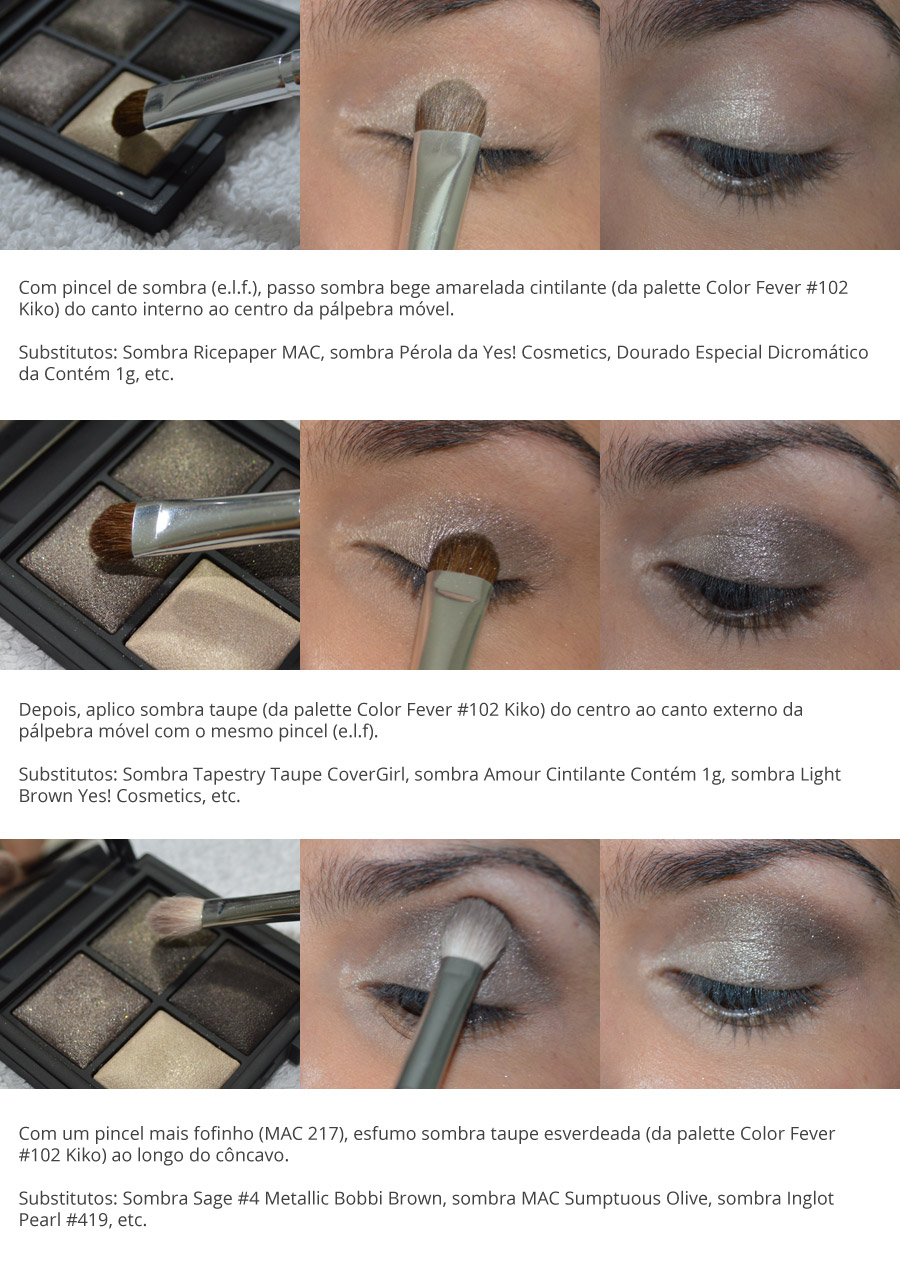 Com pincel de sombra (e.l.f.), passo sombra bege amarelada cintilante (da palette Color Fever #102 Kiko) do canto interno ao centro da pálpebra móvel.

Substitutos: Sombra Ricepaper MAC, sombra Pérola da Yes! Cosmetics, Dourado Especial Dicromático da Contém 1g, etc.

Depois, aplico sombra taupe (da palette Color Fever #102 Kiko) do centro ao canto externo da pálpebra móvel com o mesmo pincel (e.l.f).

Substitutos: Sombra Tapestry Taupe CoverGirl, sombra Amour Cintilante Contém 1g, sombra Light Brown Yes! Cosmetics, etc.

Com um pincel mais fofinho (MAC 217), esfumo sombra taupe esverdeada (da palette Color Fever #102 Kiko) ao longo do côncavo.

Substitutos: Sombra Sage #4 Metallic Bobbi Brown, sombra MAC Sumptuous Olive, sombra Inglot Pearl #419, etc.