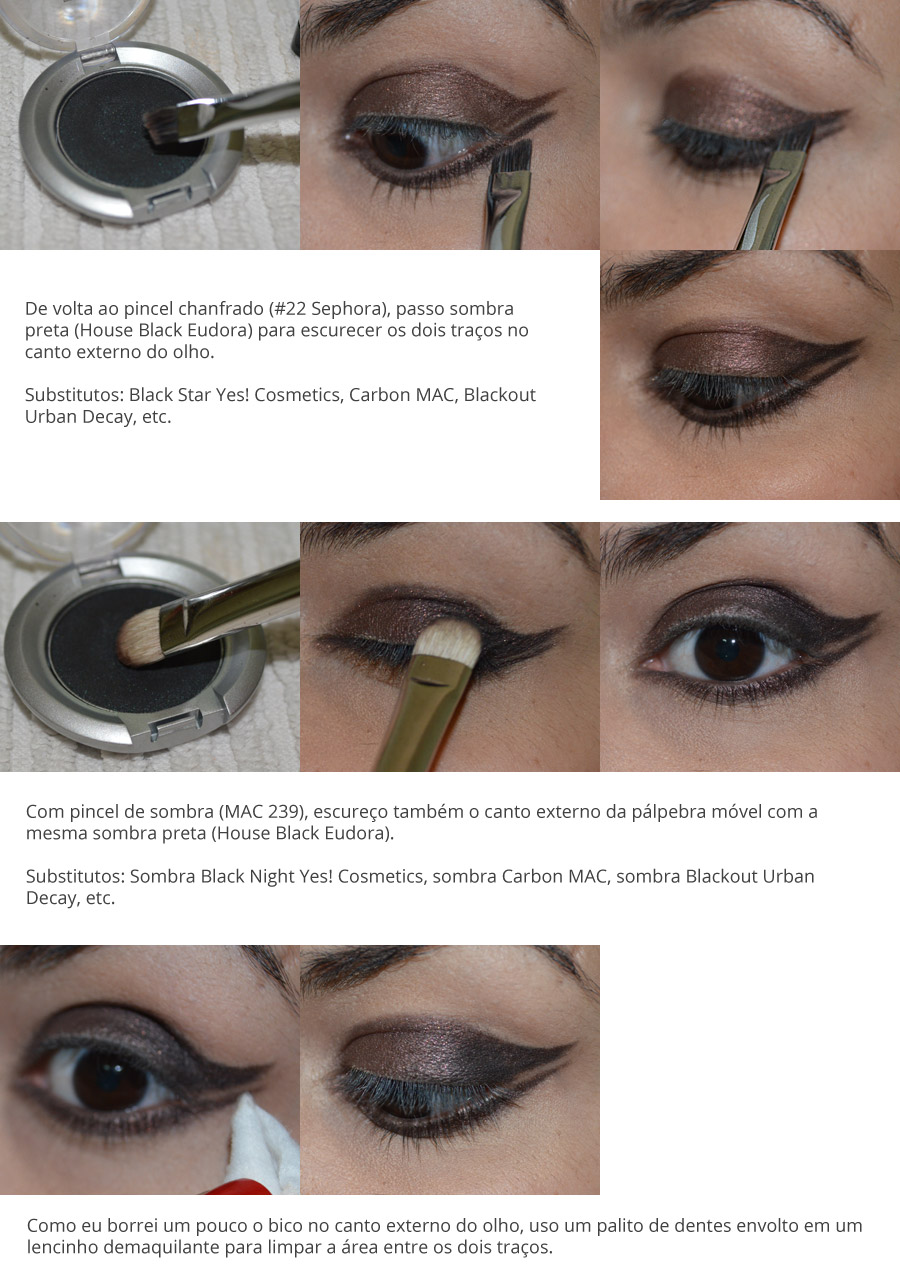 De volta ao pincel chanfrado (#22 Sephora), passo sombra preta (House Black Eudora) para escurecer os dois traços no canto externo do olho.

Substitutos: Black Star Yes! Cosmetics, Carbon MAC, Blackout Urban Decay, etc.

Com pincel de sombra (MAC 239), escureço também o canto externo da pálpebra móvel com a mesma sombra preta (House Black Eudora).

Substitutos: Sombra Black Night Yes! Cosmetics, sombra Carbon MAC, sombra Blackout Urban Decay, etc.

Como eu borrei um pouco o bico no canto externo do olho, uso um palito de dentes envolto em um lencinho demaquilante para limpar a área entre os dois traços.