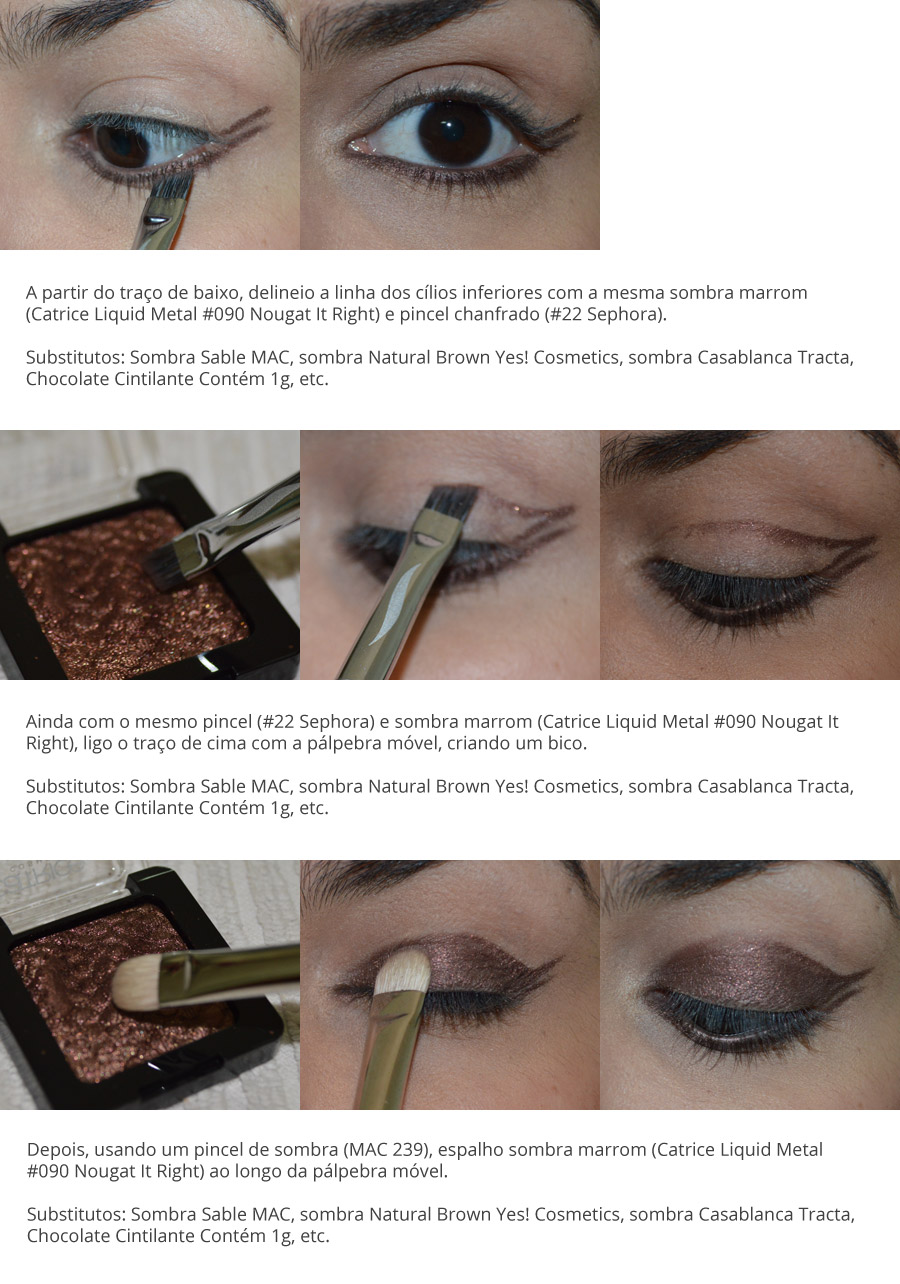 A partir do traço de baixo, delineio a linha dos cílios inferiores com a mesma sombra marrom (Catrice Liquid Metal #090 Nougat It Right) e pincel chanfrado (#22 Sephora).

Substitutos: Sombra Sable MAC, sombra Natural Brown Yes! Cosmetics, sombra Casablanca Tracta, Chocolate Cintilante Contém 1g, etc.

Ainda com o mesmo pincel (#22 Sephora) e sombra marrom (Catrice Liquid Metal #090 Nougat It Right), ligo o traço de cima com a pálpebra móvel, criando um bico.

Substitutos: Sombra Sable MAC, sombra Natural Brown Yes! Cosmetics, sombra Casablanca Tracta, Chocolate Cintilante Contém 1g, etc.

Depois, usando um pincel de sombra (MAC 239), espalho sombra marrom (Catrice Liquid Metal #090 Nougat It Right) ao longo da pálpebra móvel.

Substitutos: Sombra Sable MAC, sombra Natural Brown Yes! Cosmetics, sombra Casablanca Tracta, Chocolate Cintilante Contém 1g, etc.