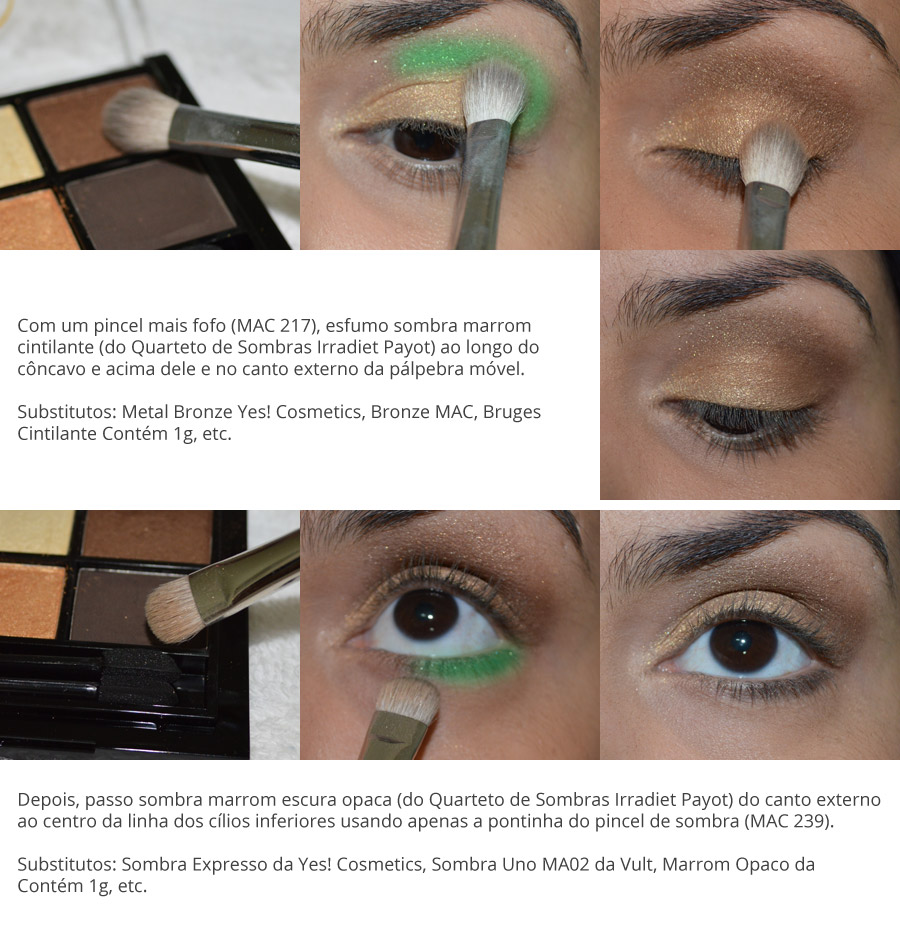 Com um pincel mais fofo (MAC 217), esfumo sombra marrom cintilante (do Quarteto de Sombras Irradiet Payot) ao longo do côncavo e acima dele e no canto externo da pálpebra móvel.

Substitutos: Metal Bronze Yes! Cosmetics, Bronze MAC, Bruges Cintilante Contém 1g, etc.

Depois, passo sombra marrom escura opaca (do Quarteto de Sombras Irradiet Payot) do canto externo ao centro da linha dos cílios inferiores usando apenas a pontinha do pincel de sombra (MAC 239).

Substitutos: Sombra Expresso da Yes! Cosmetics, Sombra Uno MA02 da Vult, Marrom Opaco da Contém 1g, etc.