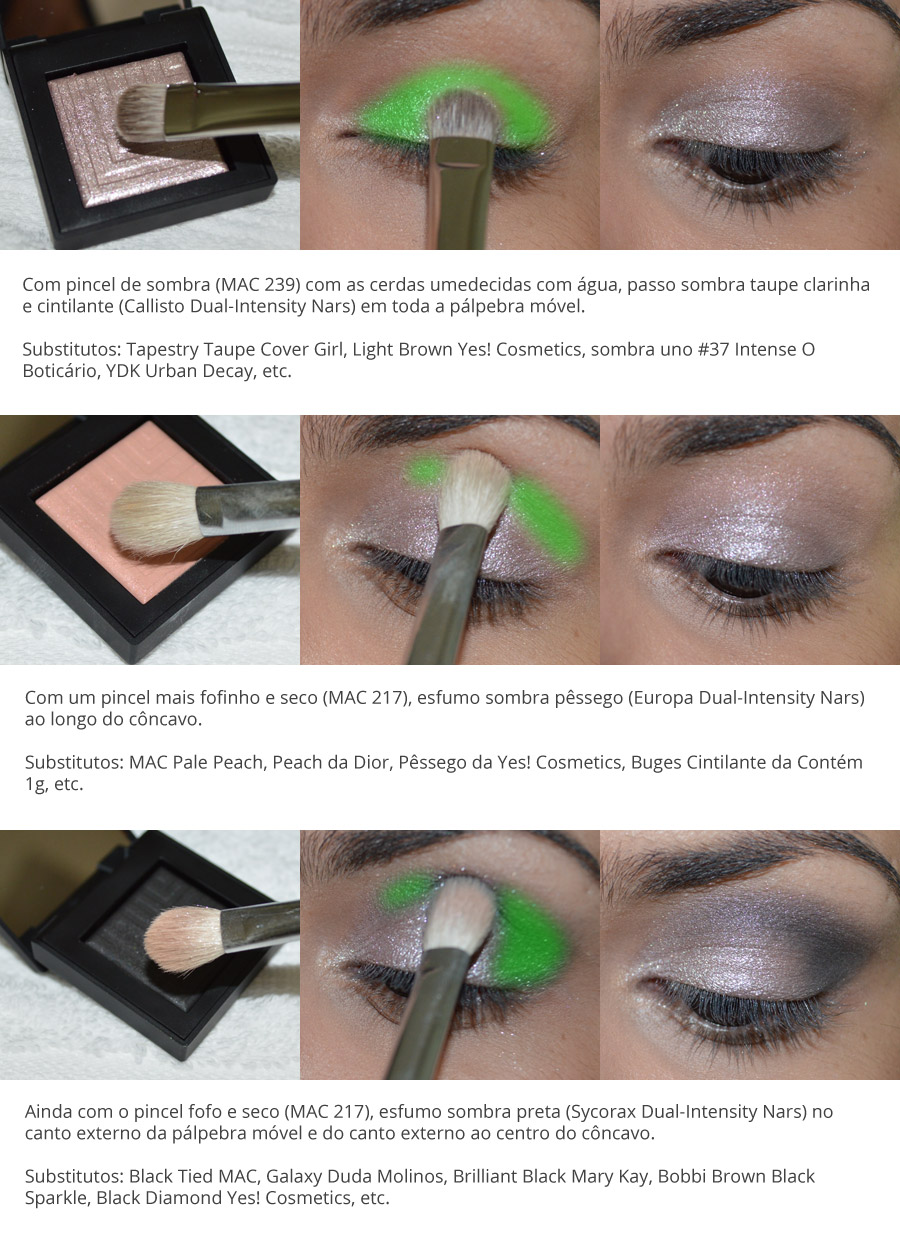 Com pincel de sombra (MAC 239) com as cerdas umedecidas com água, passo sombra taupe clarinha e cintilante (Callisto Dual-Intensity Nars) em toda a pálpebra móvel.

Substitutos: Tapestry Taupe Cover Girl, Light Brown Yes! Cosmetics, sombra uno #37 Intense O Boticário, YDK Urban Decay, etc.

Com um pincel mais fofinho e seco (MAC 217), esfumo sombra pêssego (Europa Dual-Intensity Nars) ao longo do côncavo.

Substitutos: MAC Pale Peach, Peach da Dior, Pêssego da Yes! Cosmetics, Buges Cintilante da Contém 1g, etc.

Ainda com o pincel fofo e seco (MAC 217), esfumo sombra preta (Sycorax Dual-Intensity Nars) no canto externo da pálpebra móvel e do canto externo ao centro do côncavo.

Substitutos: Black Tied MAC, Galaxy Duda Molinos, Brilliant Black Mary Kay, Bobbi Brown Black Sparkle, Black Diamond Yes! Cosmetics, etc.