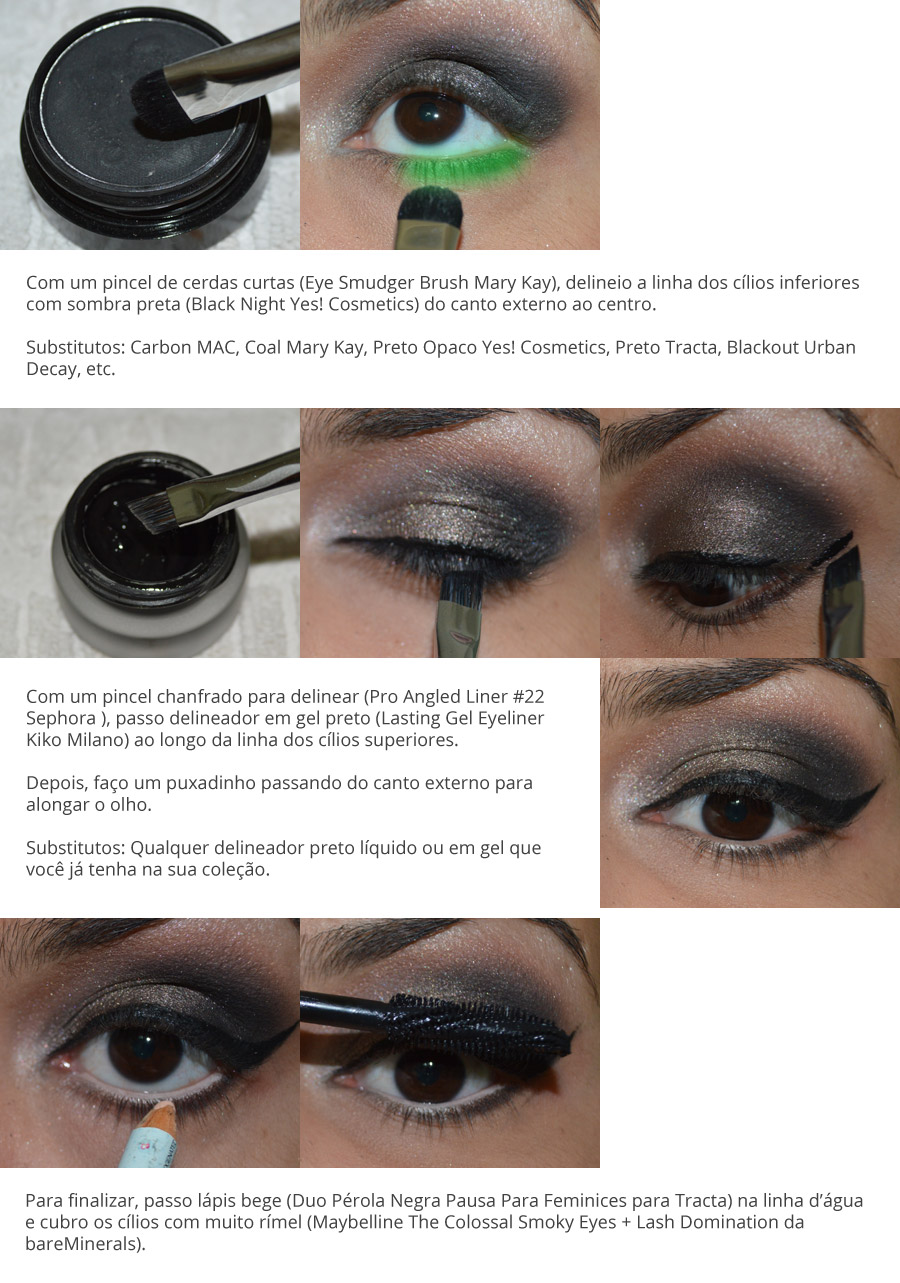 Com um pincel de cerdas curtas (Eye Smudger Brush Mary Kay), delineio a linha dos cílios inferiores com sombra preta (Black Night Yes! Cosmetics) do canto externo ao centro.

Substitutos: Carbon MAC, Coal Mary Kay, Preto Opaco Yes! Cosmetics, Preto Tracta, Blackout Urban Decay, etc.

Com um pincel chanfrado para delinear (Pro Angled Liner #22 Sephora ), passo delineador em gel preto (Lasting Gel Eyeliner Kiko Milano) ao longo da linha dos cílios superiores.

Depois, faço um puxadinho passando do canto externo para alongar o olho.

Substitutos: Qualquer delineador preto líquido ou em gel que você já tenha na sua coleção.

Para finalizar, passo lápis bege (Duo Pérola Negra Pausa Para Feminices para Tracta) na linha d'água e cubro os cílios com muito rímel (Maybelline The Colossal Smoky Eyes + Lash Domination da bareMinerals).