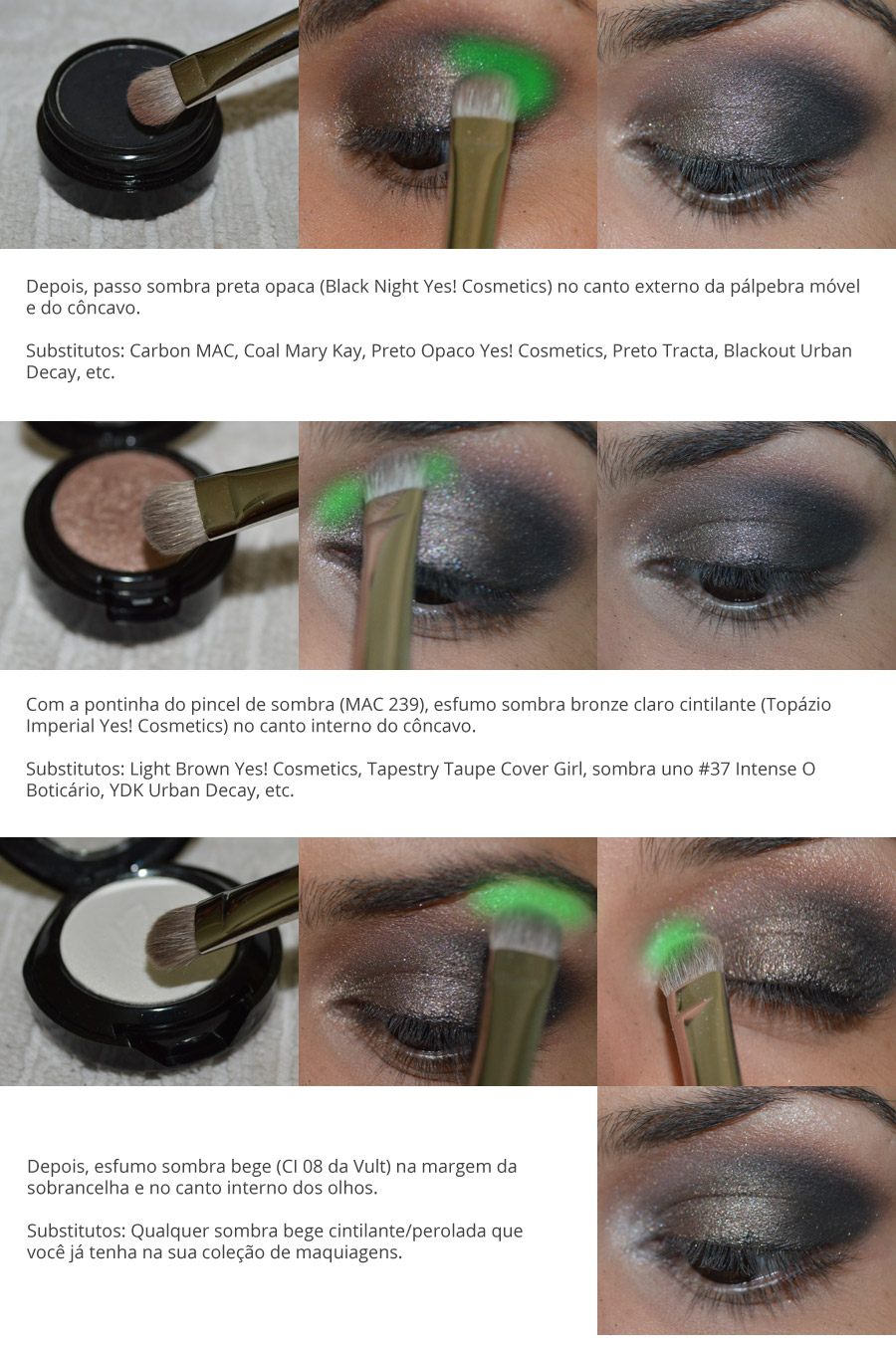 Depois, passo sombra preta opaca (Black Night Yes! Cosmetics) no canto externo da pálpebra móvel e do côncavo.

Substitutos: Carbon MAC, Coal Mary Kay, Preto Opaco Yes! Cosmetics, Preto Tracta, Blackout Urban Decay, etc.

Com a pontinha do pincel de sombra (MAC 239), esfumo sombra bronze claro cintilante (Topázio Imperial Yes! Cosmetics) no canto interno do côncavo.

Substitutos: Light Brown Yes! Cosmetics, Tapestry Taupe Cover Girl, sombra uno #37 Intense O Boticário, YDK Urban Decay, etc.

Depois, esfumo sombra bege (CI 08 da Vult) na margem da sobrancelha e no canto interno dos olhos.

Substitutos: Qualquer sombra bege cintilante/perolada que você já tenha na sua coleção de maquiagens.