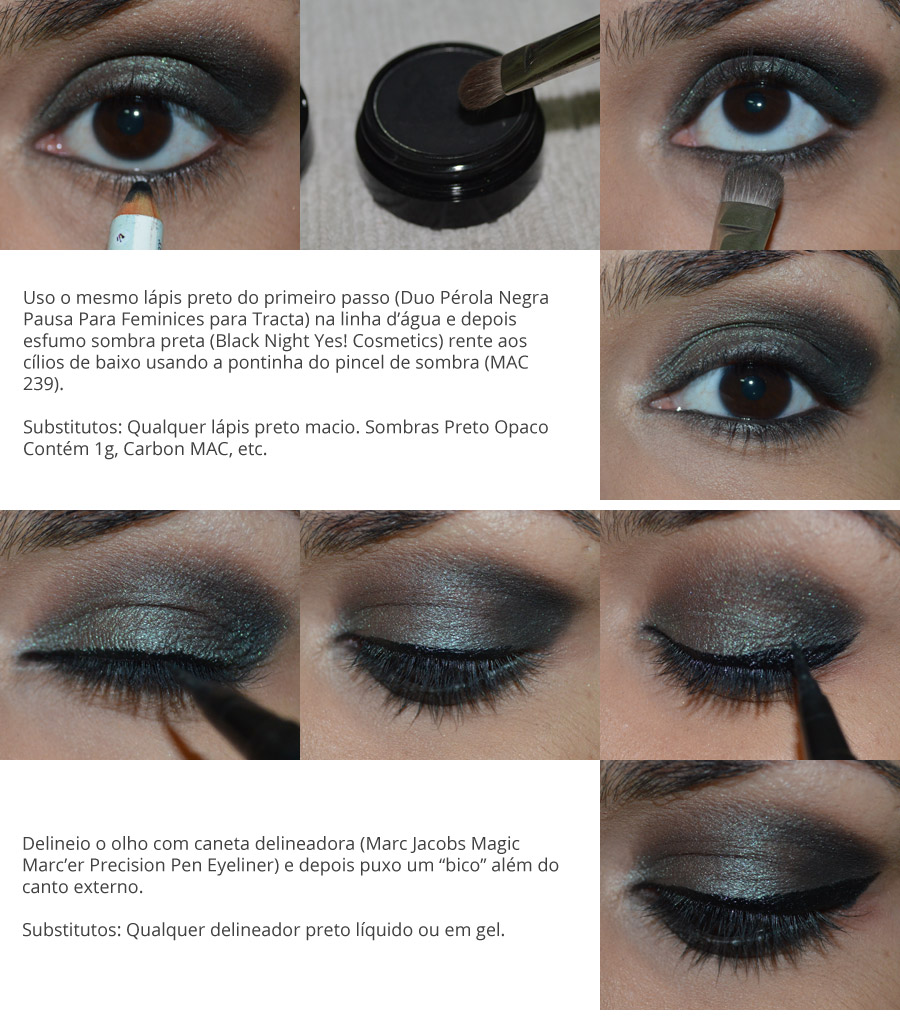 Uso o mesmo lápis preto do primeiro passo (Duo Pérola Negra Pausa Para Feminices para Tracta) na linha d'água e depois esfumo sombra preta (Black Night Yes! Cosmetics) rente aos cílios de baixo usando a pontinha do pincel de sombra (MAC 239).

Substitutos: Qualquer lápis preto macio. Sombras Preto Opaco Contém 1g, Carbon MAC, etc.

Delineio o olho com caneta delineadora (Marc Jacobs Magic Marc'er Precision Pen Eyeliner) e depois puxo um "bico" além do canto externo.

Substitutos: Qualquer delineador preto líquido ou em gel.