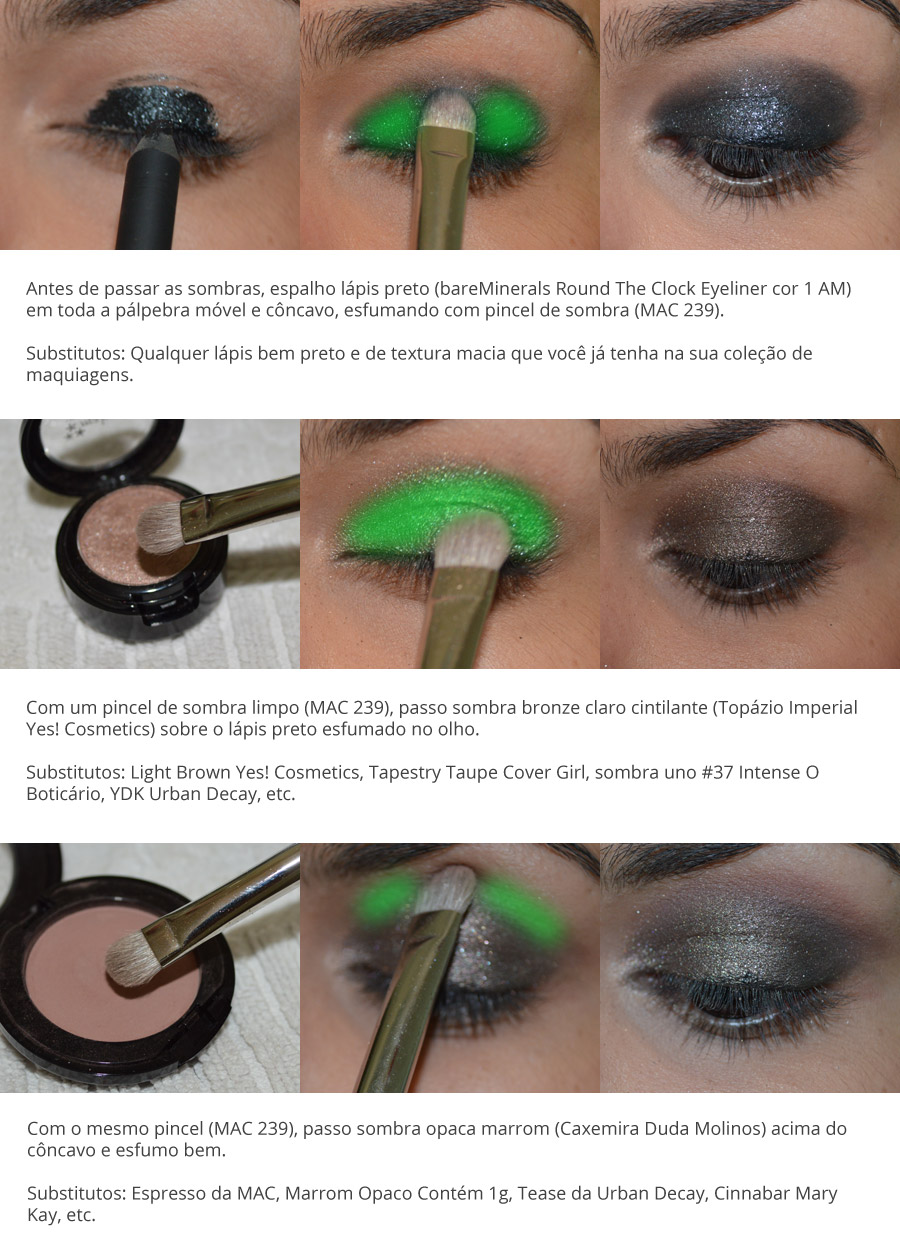 Antes de passar as sombras, espalho lápis preto (bareMinerals Round The Clock Eyeliner cor 1 AM) em toda a pálpebra móvel e côncavo, esfumando com pincel de sombra (MAC 239).

Substitutos: Qualquer lápis bem preto e de textura macia que você já tenha na sua coleção de maquiagens.

Com um pincel de sombra limpo (MAC 239), passo sombra bronze claro cintilante (Topázio Imperial Yes! Cosmetics) sobre o lápis preto esfumado no olho.

Substitutos: Light Brown Yes! Cosmetics, Tapestry Taupe Cover Girl, sombra uno #37 Intense O Boticário, YDK Urban Decay, etc.

Com o mesmo pincel (MAC 239), passo sombra opaca marrom (Caxemira Duda Molinos) acima do côncavo e esfumo bem.

Substitutos: Espresso da MAC, Marrom Opaco Contém 1g, Tease da Urban Decay, Cinnabar Mary Kay, etc.