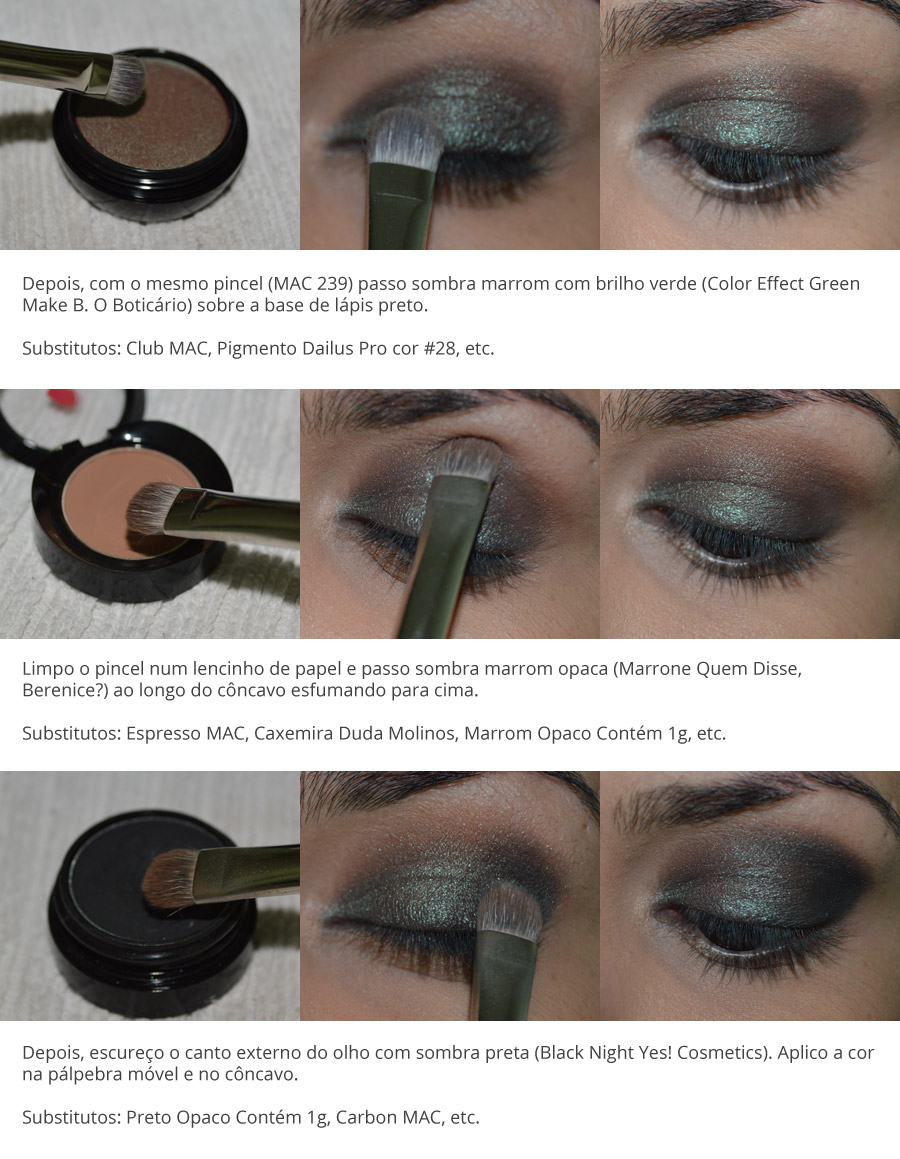 Depois, com o mesmo pincel (MAC 239) passo sombra marrom com brilho verde (Color Effect Green Make B. O Boticário) sobre a base de lápis preto.

Substitutos: Club MAC, Pigmento Dailus Pro cor #28, etc.

Limpo o pincel num lencinho de papel e passo sombra marrom opaca (Marrone Quem Disse, Berenice?) ao longo do côncavo esfumando para cima.

Substitutos: Espresso MAC, Caxemira Duda Molinos, Marrom Opaco Contém 1g, etc.

Depois, escureço o canto externo do olho com sombra preta (Black Night Yes! Cosmetics). Aplico a cor na pálpebra móvel e no côncavo.

Substitutos: Preto Opaco Contém 1g, Carbon MAC, etc.